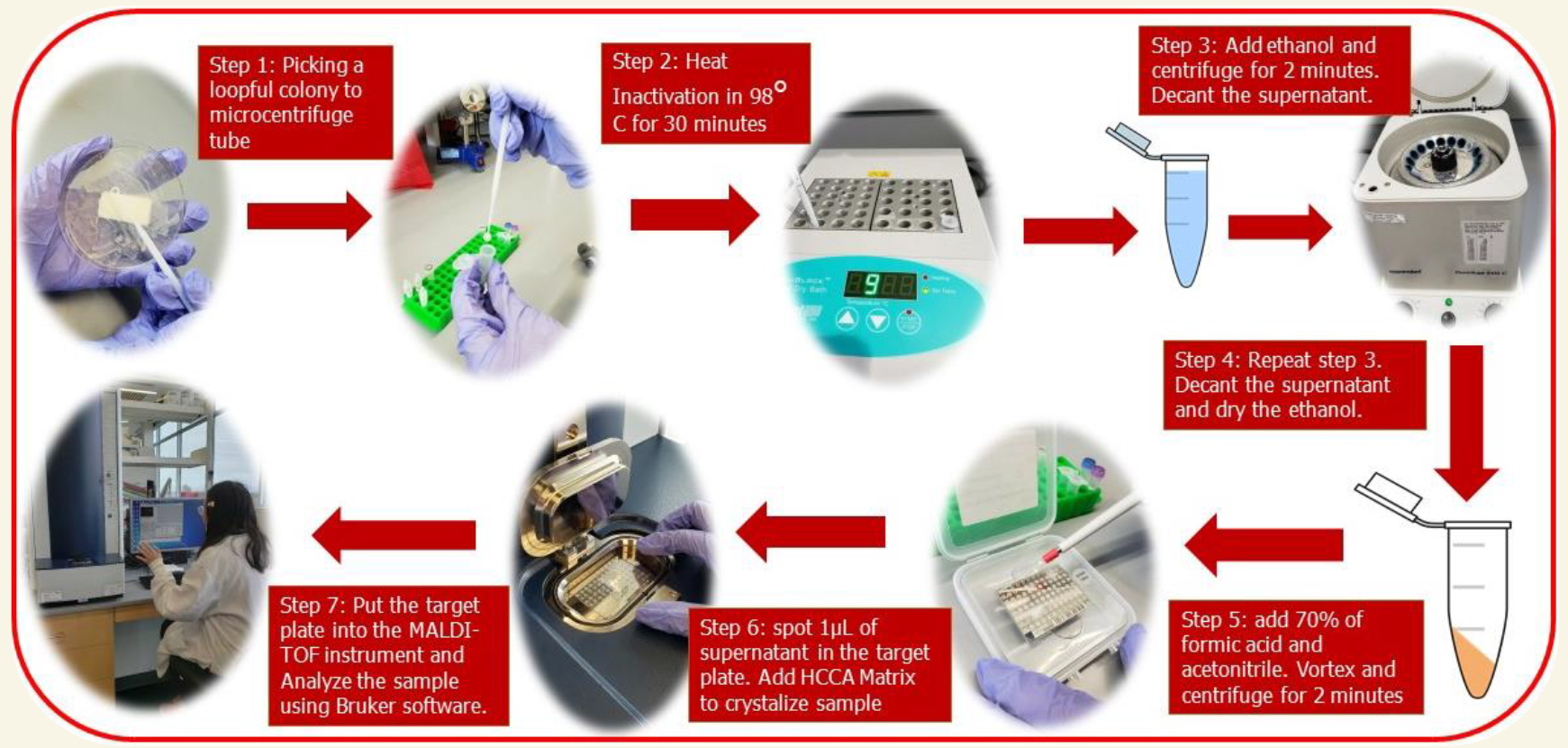 Step 1: Picking a loopful colony to microcentrifuge tube

Step 2: Heat Inactivation in 98° C for 30 minutes

Step 3: Add ethanol and centrifuge for 2 minutes. Decant the supernatant.

Step 4: Repeat step 3. Decant the supernatant and dry the ethanol.

Step 5: add 70% of formic acid and acetonitrile. Vortex and centrifuge for 2 minutes

Step 6: spot 1µL of supernatant in the target plate. Add HCCA Matrix to crystalize sample

Step 7: Put the target plate into the MALDI-TOF instrument and Analyze the sample using Bruker software.